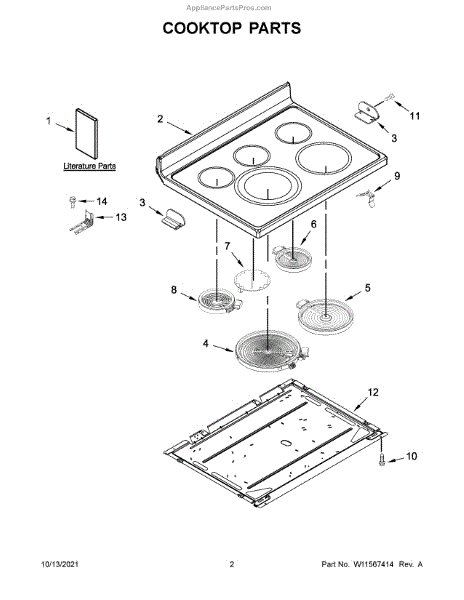 AppliancePartsPros.com

COOKTOP PARTS

1

Literature Parts

2

11

3

9

14

13

3

6

7

8

5

4

12

10

10/13/2021

2

Part No. W11567414 Rev. A