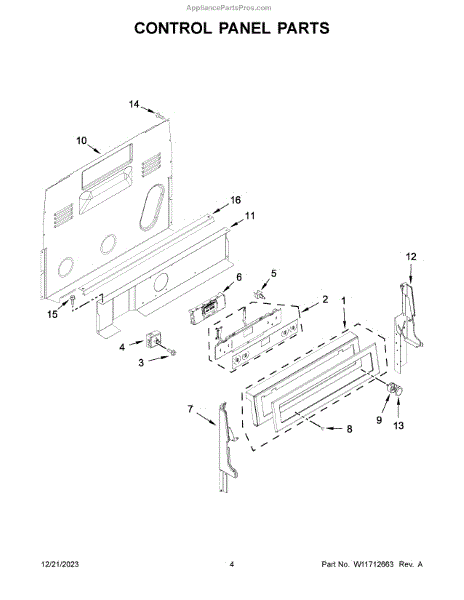 AppliancePartsPros.com

CONTROL PANEL PARTS

14
10
16
11
12
6
5
2
1
15
4
3
7
9
13
8

12/21/2023
4
Part No. W11712663 Rev. A