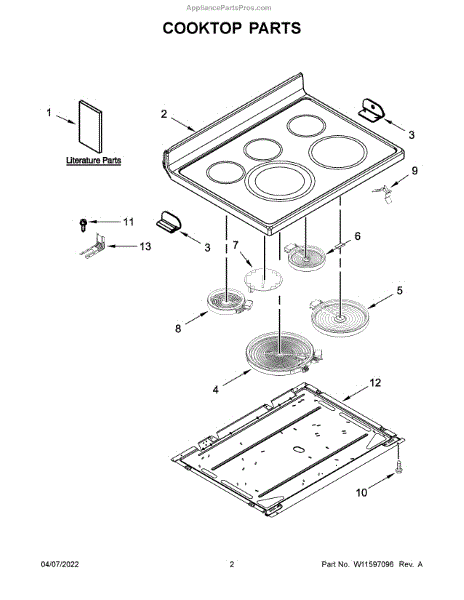 AppliancePartsPros.com

COOKTOP PARTS

1

Literature Parts

2

3

9

11

13

3

7

6

5

8

4

12

10

04/07/2022

2

Part No. W11597096 Rev. A