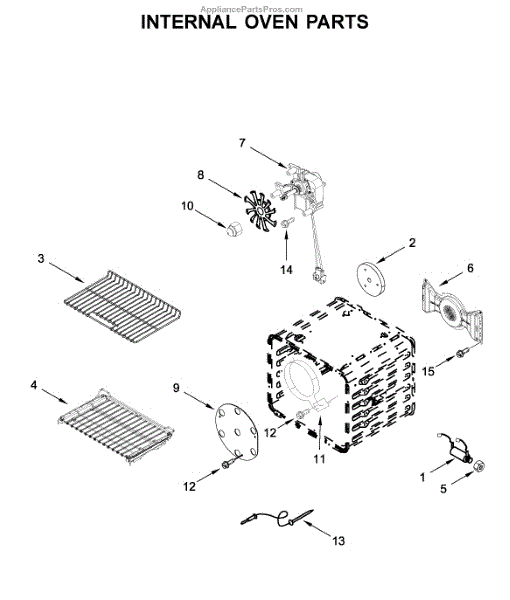 AppliancePartsPros.com
INTERNAL OVEN PARTS

7
8
10
14
2
3
6
15
4
9
12
11
12
1
5
13