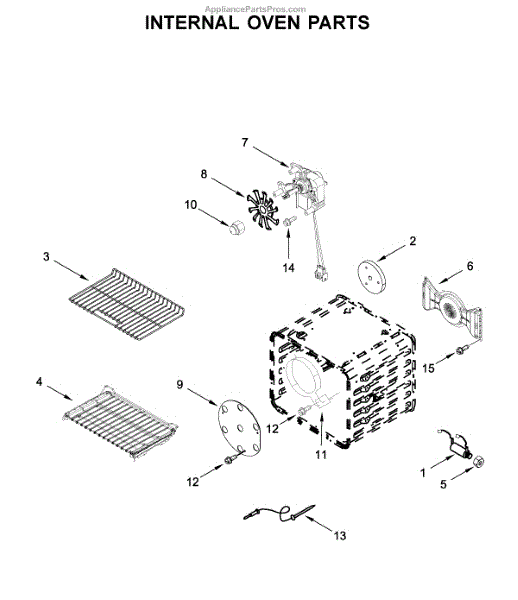 AppliancePartsPros.com
INTERNAL OVEN PARTS

7
8
10
14
2
3
6
15
4
9
12
11
12
1
5
13