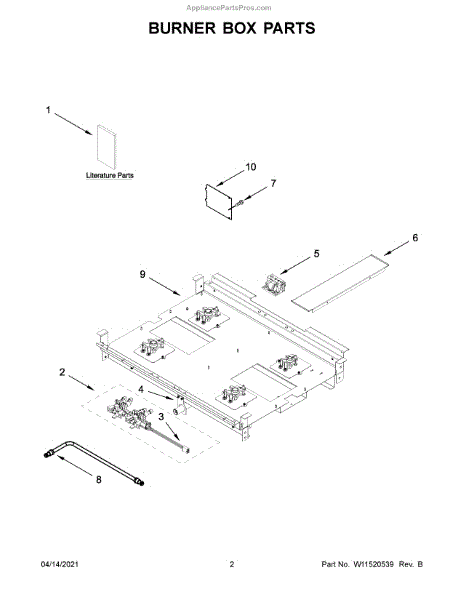 AppliancePartsPros.com

BURNER BOX PARTS

1

Literature Parts

10

7

6

5

9

2

4

3

8

04/14/2021

2

Part No. W11520539 Rev. B