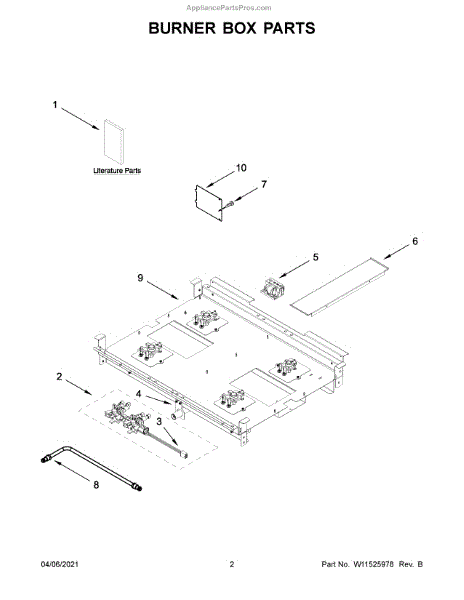 AppliancePartsPros.com

BURNER BOX PARTS

1

Literature Parts

10

7

6

5

9

2

4

3

8

04/06/2021

2

Part No. W11525978 Rev. B