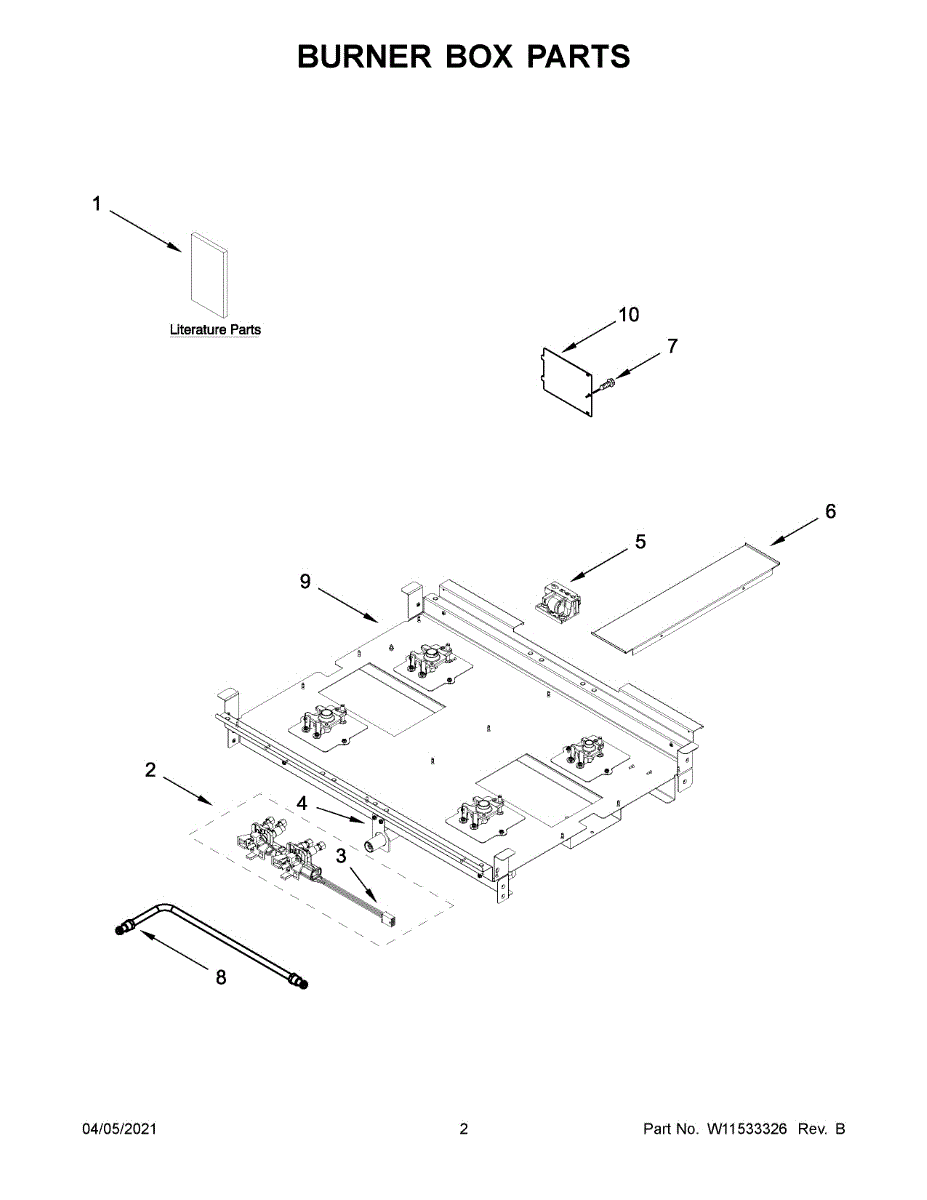 BURNER BOX PARTS

1

Literature Parts

10

7

6

5

9

2

4

3

8

04/05/2021

2

Part No. W11533326 Rev. B