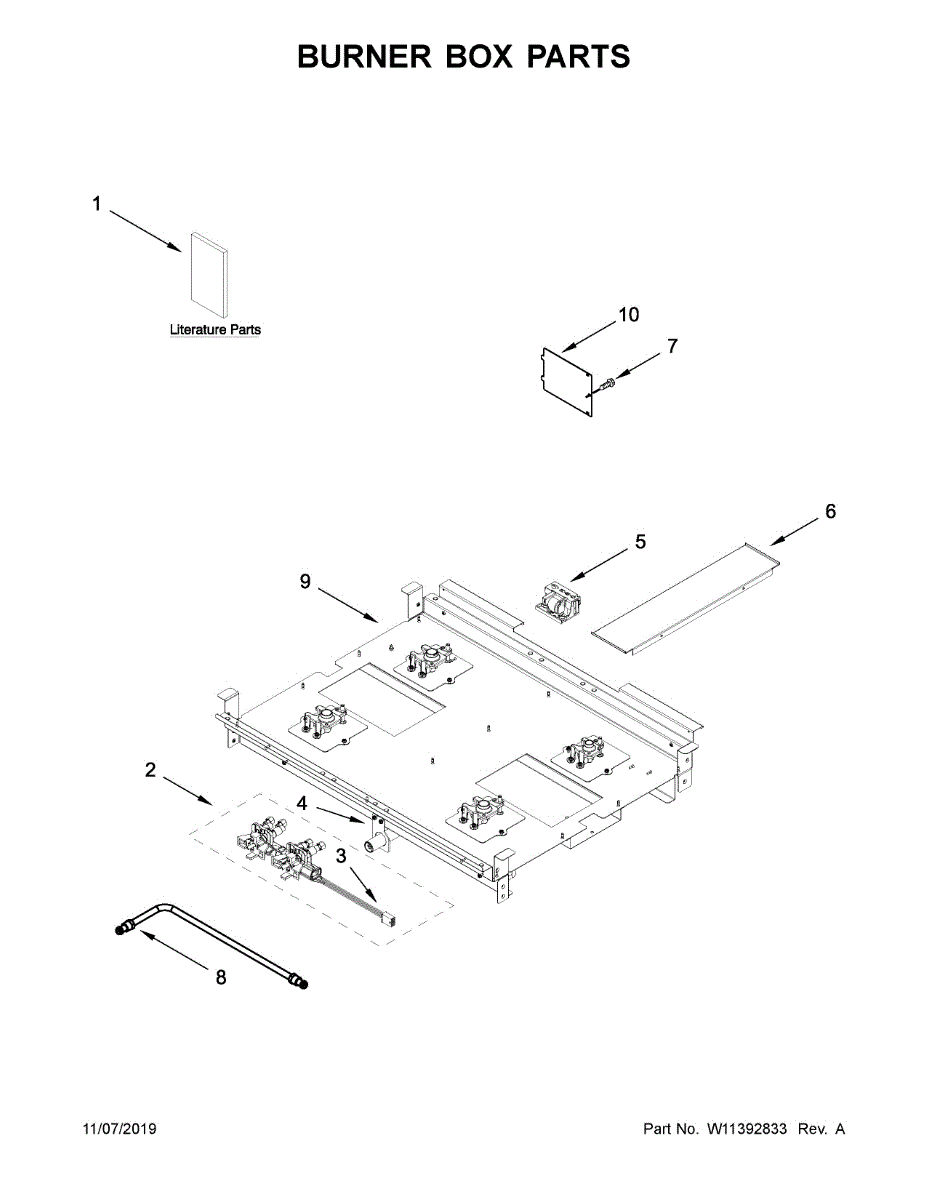 BURNER BOX PARTS

1

Literature Parts

10

7

6

5

9

2

4

3

8

11/07/2019

Part No. W11392833 Rev. A