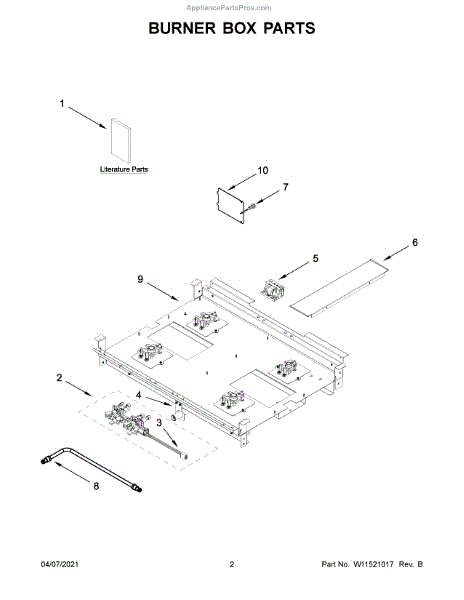 AppliancePartsPros.com

BURNER BOX PARTS

1

Literature Parts

10

7

6

5

9

2

4

3

8

04/07/2021

2

Part No. W11521017 Rev. B