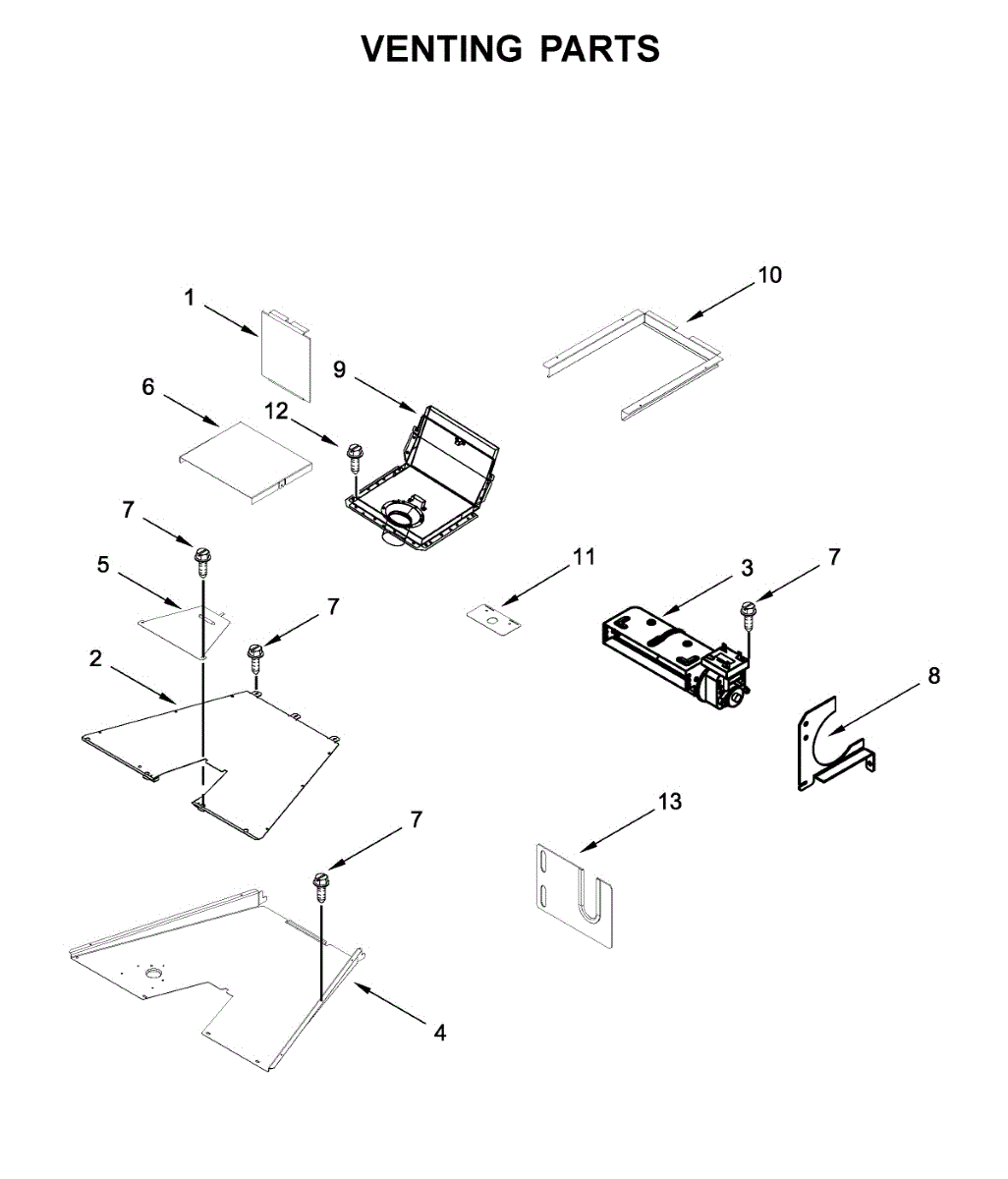 VENTING PARTS

10
1
9
6
12
7
5
11
3
7
7
2
8
7
13
4