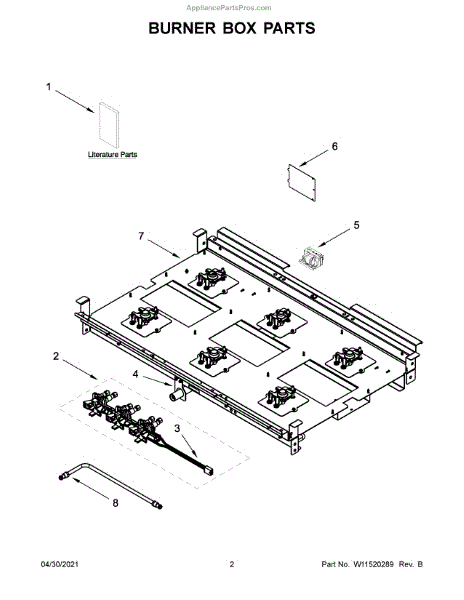 AppliancePartsPros.com

BURNER BOX PARTS

1

Literature Parts

6

5

7

2

4

3

8

04/30/2021

2

Part No. W11520289 Rev. B