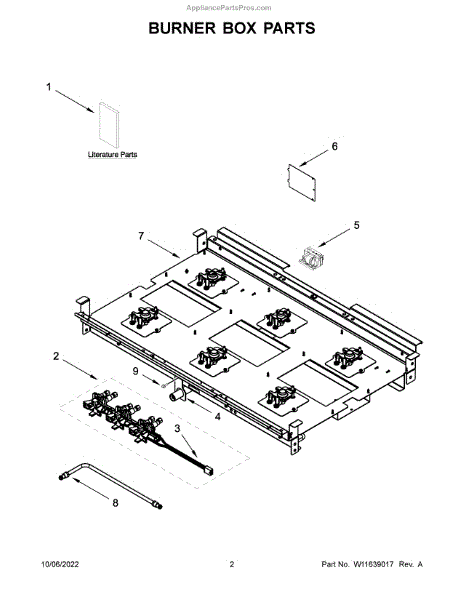 AppliancePartsPros.com

BURNER BOX PARTS

1

Literature Parts

6

5

7

2

9

4

3

8

10/06/2022

2

Part No. W11639017 Rev. A