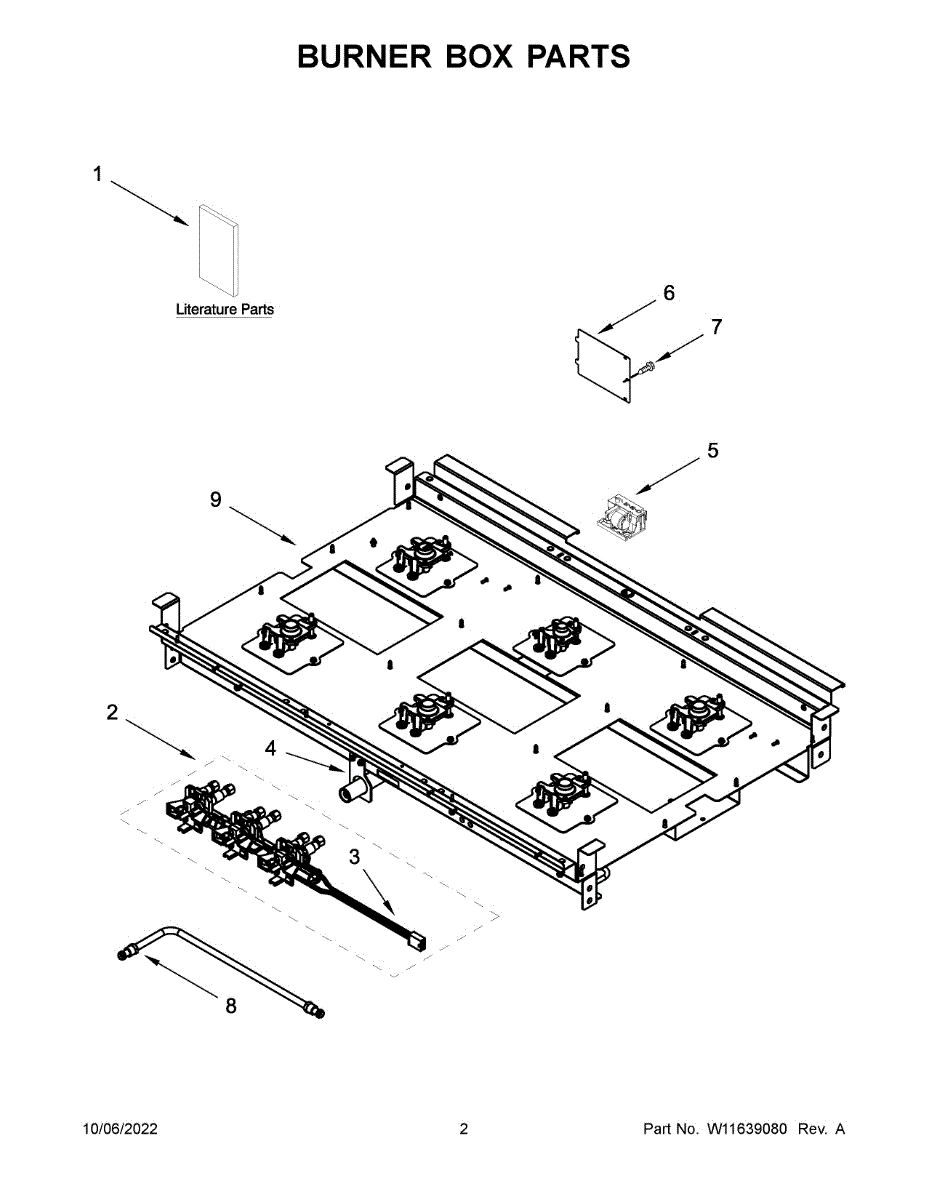 BURNER BOX PARTS

1

Literature Parts

6

7

5

9

2

4

3

8

10/06/2022

2

Part No. W11639080 Rev. A