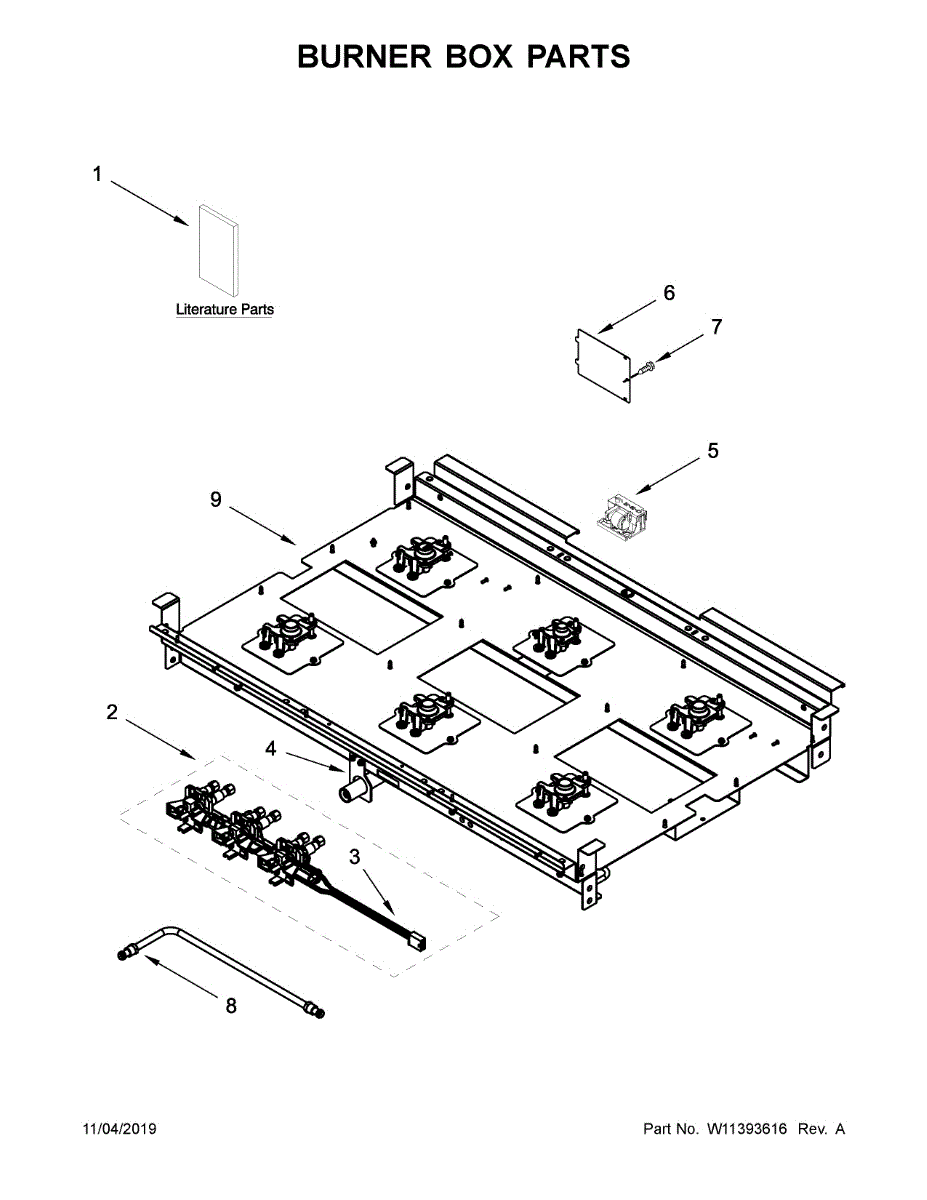 BURNER BOX PARTS

1

Literature Parts

6

7

5

9

2

4

3

8

11/04/2019

Part No. W11393616 Rev. A