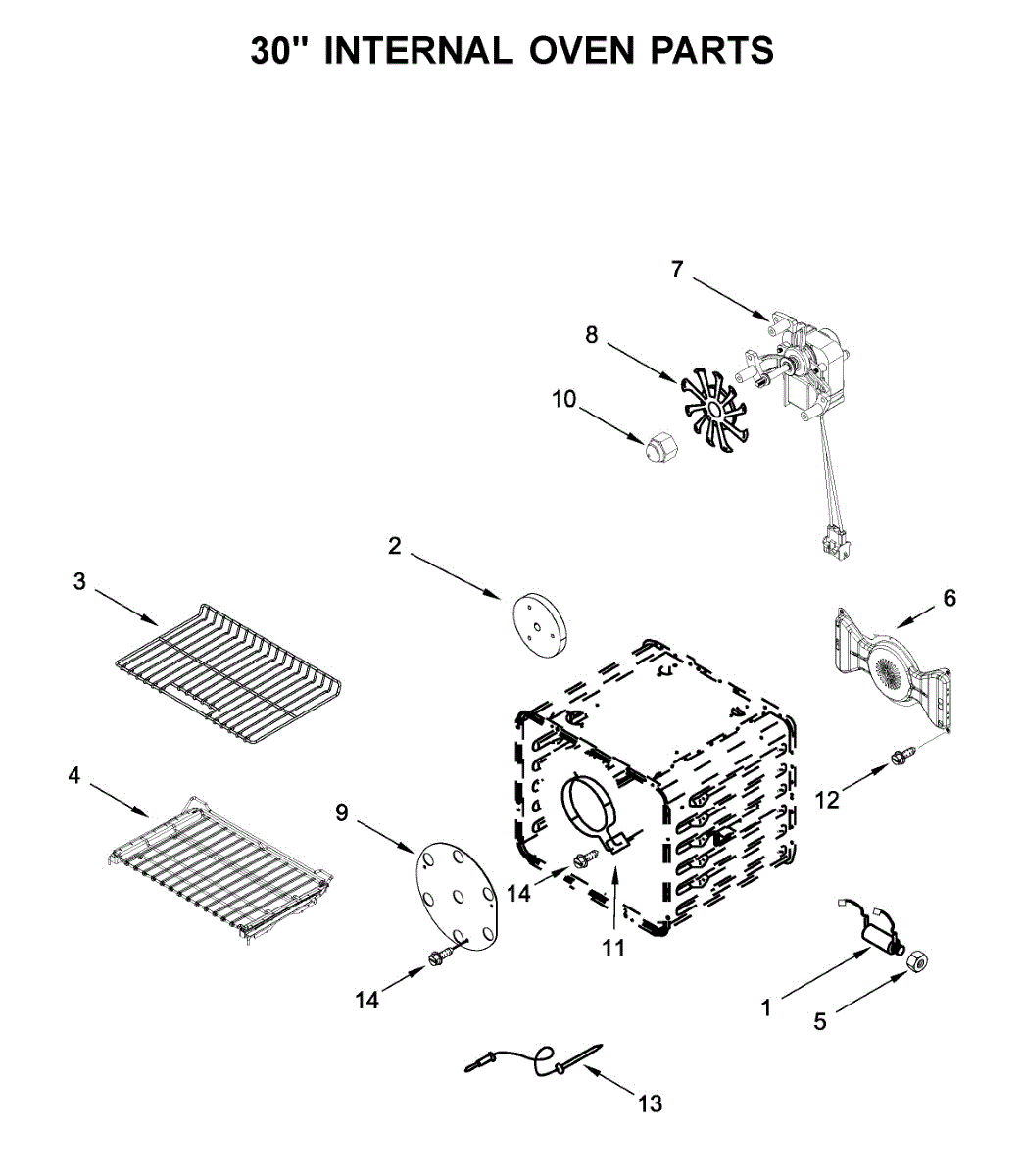 30" INTERNAL OVEN PARTS

7
8
10
2
3
6
4
9
12
14
11
14
1
5
13