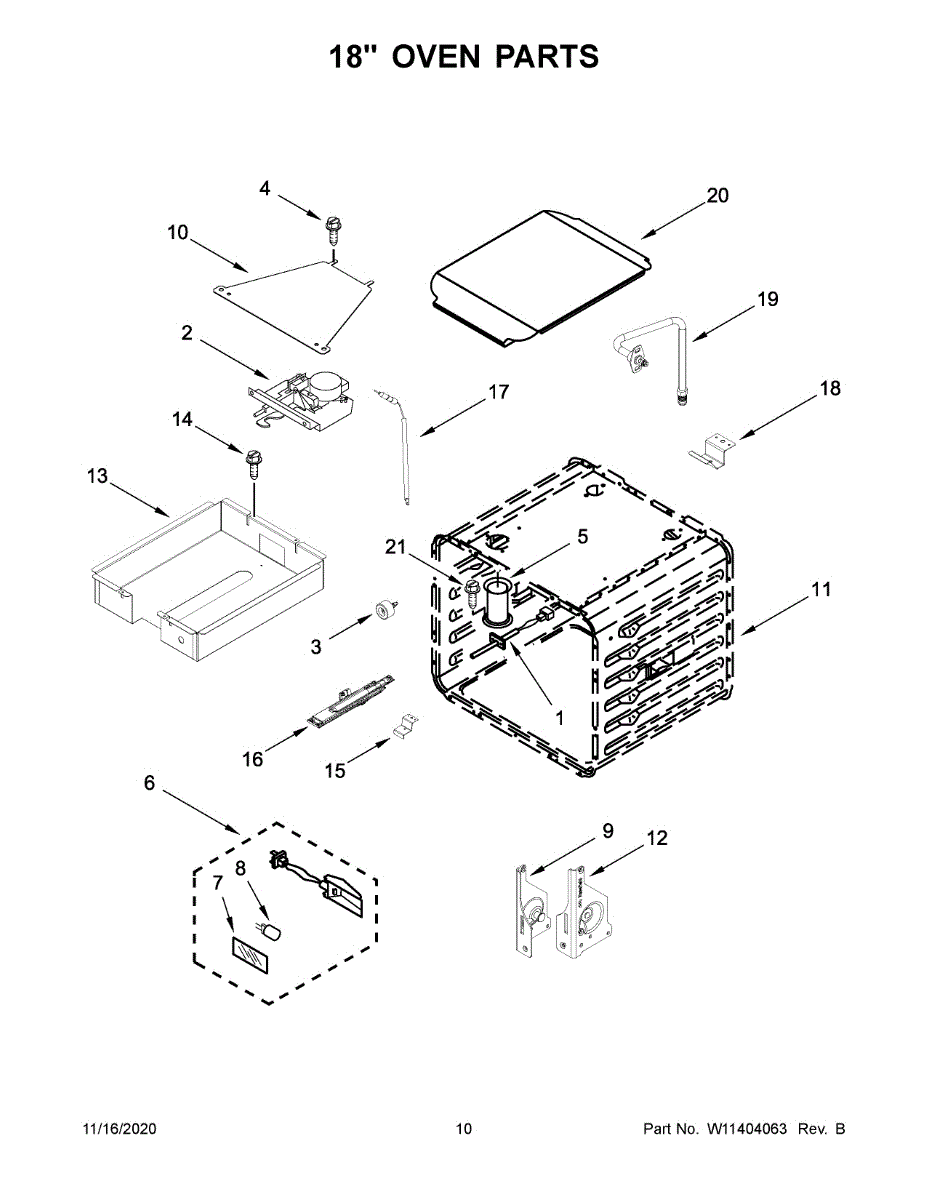 18" OVEN PARTS

4
20
10
19
2
17
18
14
13
21
5
11
3
1
16
15
6
9
12
7
8

11/16/2020
10
Part No. W11404063 Rev. B