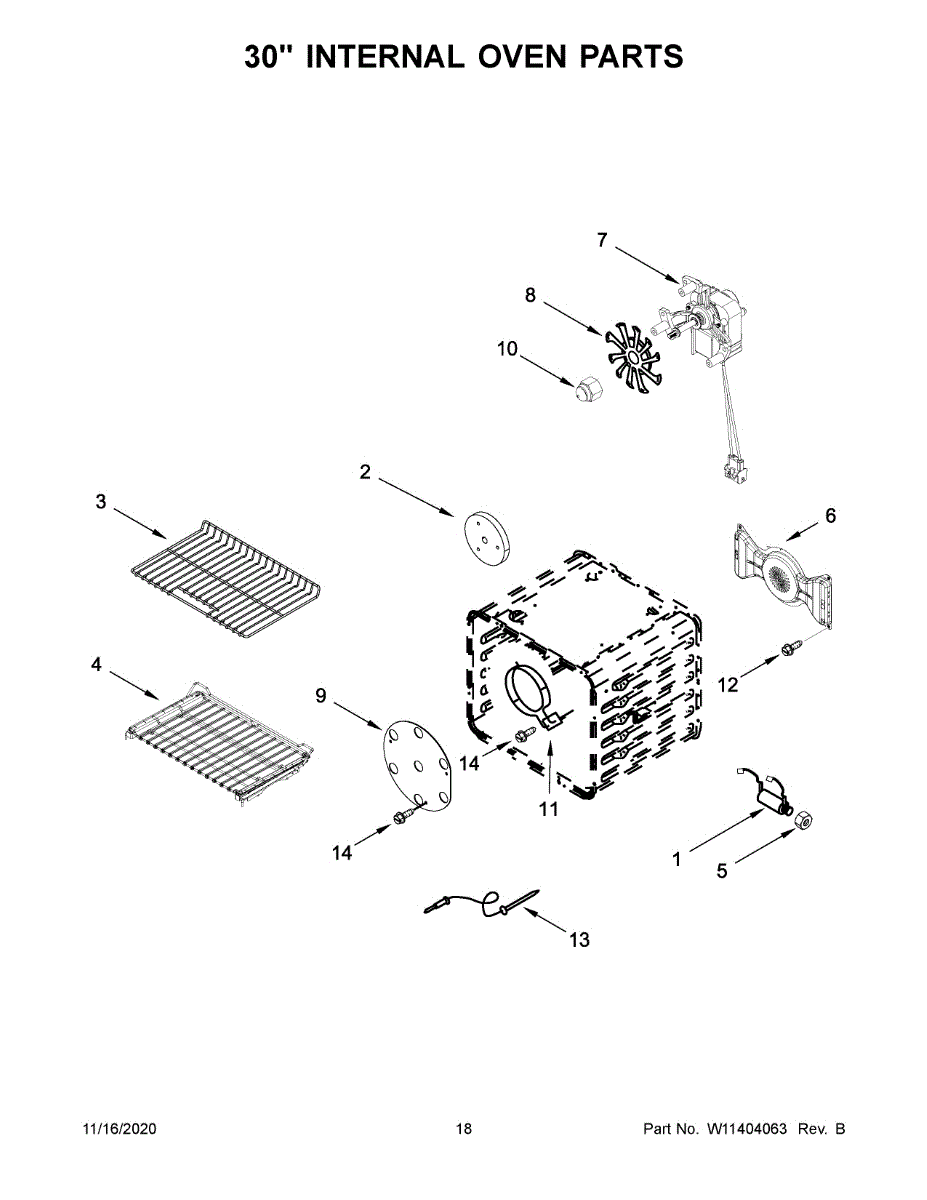 30" INTERNAL OVEN PARTS

7

8

10

2

3

6

4

9

12

14

11

14

1

5

13

11/16/2020

18

Part No. W11404063 Rev. B