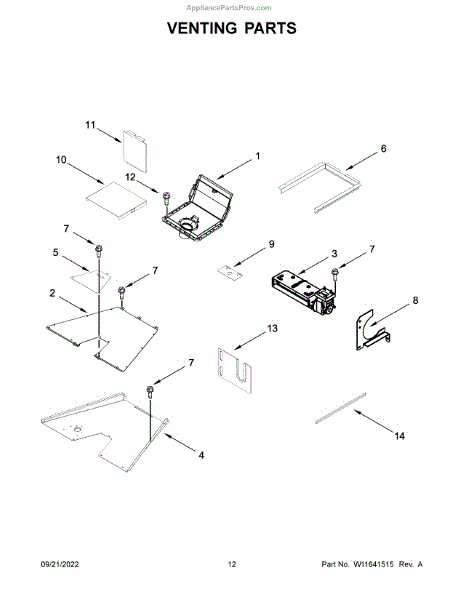 AppliancePartsPros.com

VENTING PARTS

11
10
12
1
6
7
5
7
2
9
3
7
8
13
7
4
14

09/21/2022

12

Part No. W11641515 Rev. A