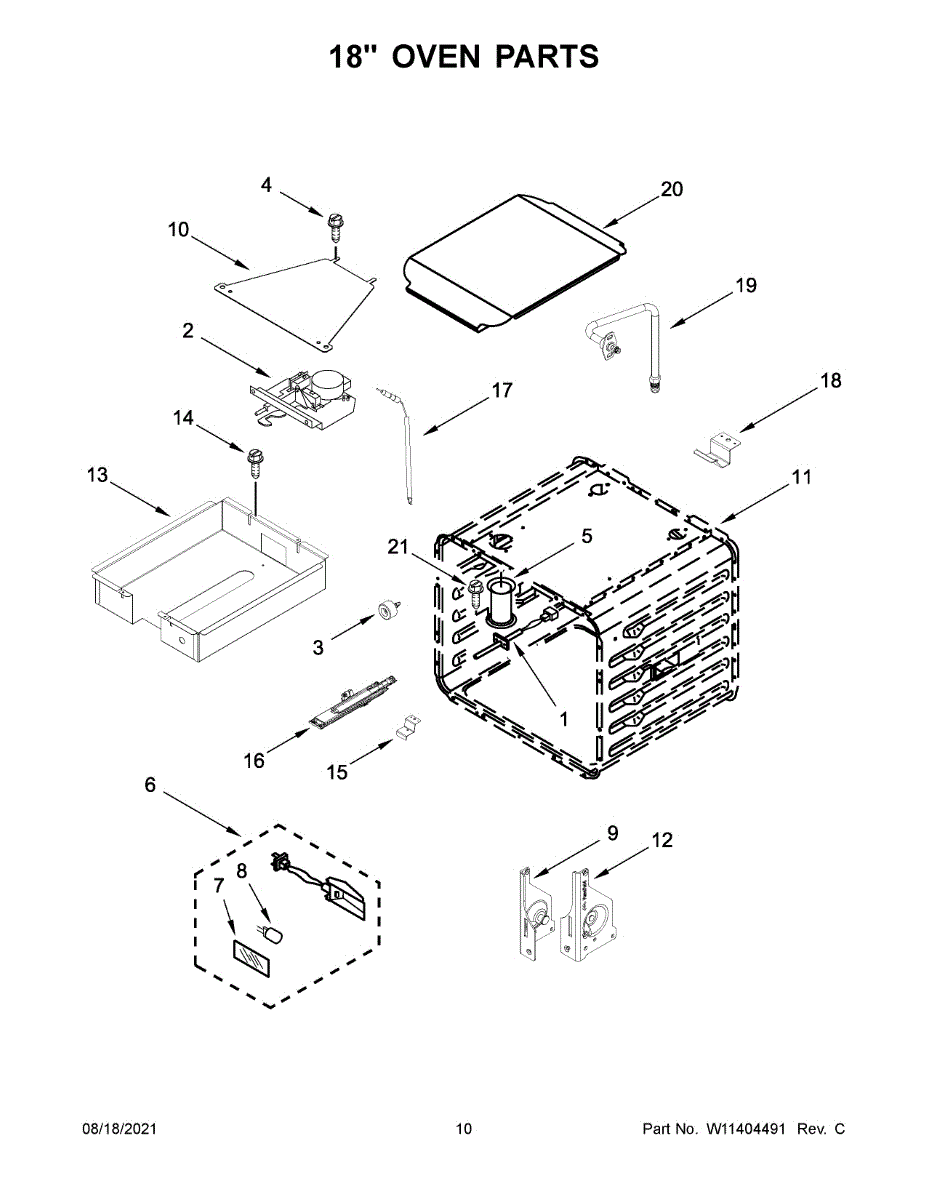 18" OVEN PARTS

4
20
10
19
2
17
18
14
13
11
21
5
3
1
16
15
6
9
12
7
8

08/18/2021
10
Part No. W11404491 Rev. C