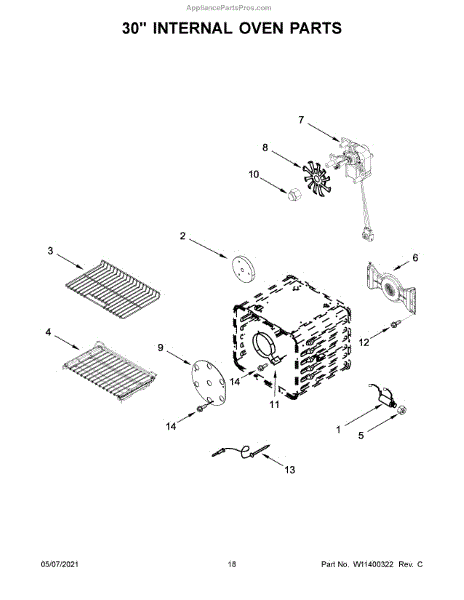 AppliancePartsPros.com

30" INTERNAL OVEN PARTS

7
8
10
2
3
6
4
9
12
14
11
14
1
5
13

05/07/2021 18 Part No. W11400322 Rev. C