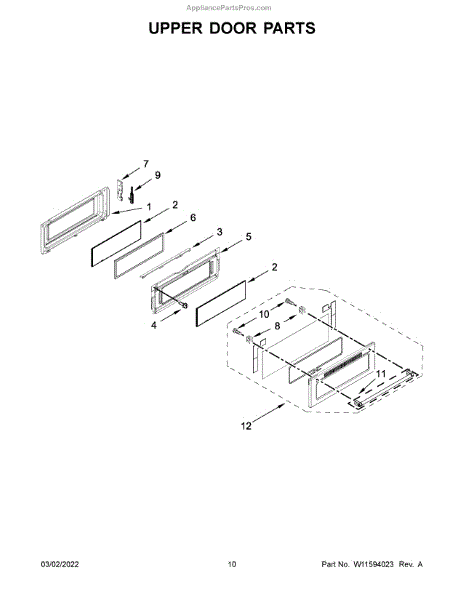 AppliancePartsPros.com

UPPER DOOR PARTS

7
9
1
2
6
3
5
2
4
10
8
11
12

03/02/2022

10

Part No. W11594023 Rev. A