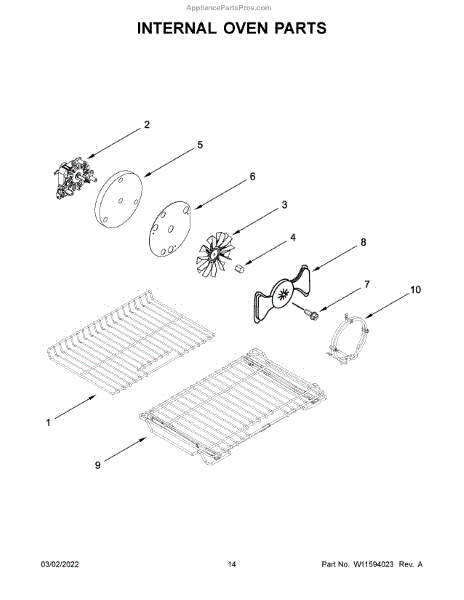 AppliancePartsPros.com

INTERNAL OVEN PARTS

2
5
6
3
4
8
7
10
1
9

03/02/2022 14 Part No. W11594023 Rev. A