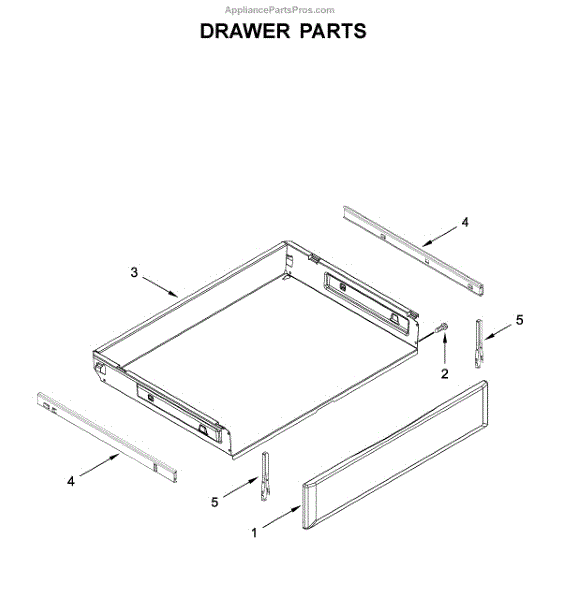 AppliancePartsPros.com

DRAWER PARTS

4

3

5

2

4

5

1