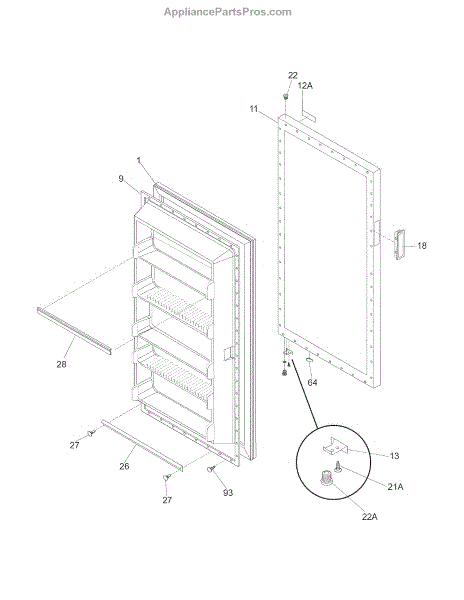 AppliancePartsPros.com

22
12A
11
1
9
18
28
64
27
26
27
93
13
21A
22A