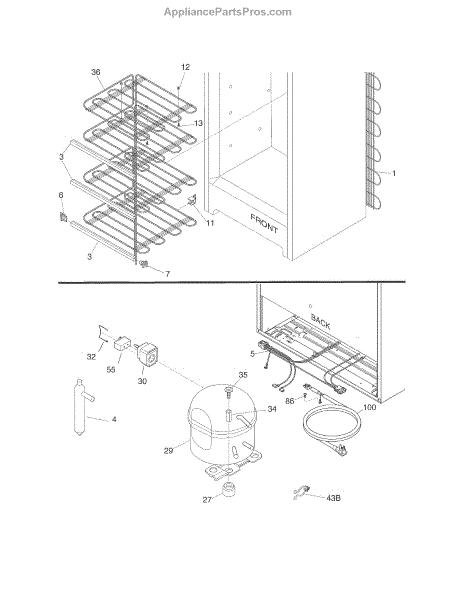 AppliancePartsPros.com

36
12
13
3
1
6
11
FRONT
3
7

BACK
32
55
30
5
35
34
88
100
4
29
27
43B