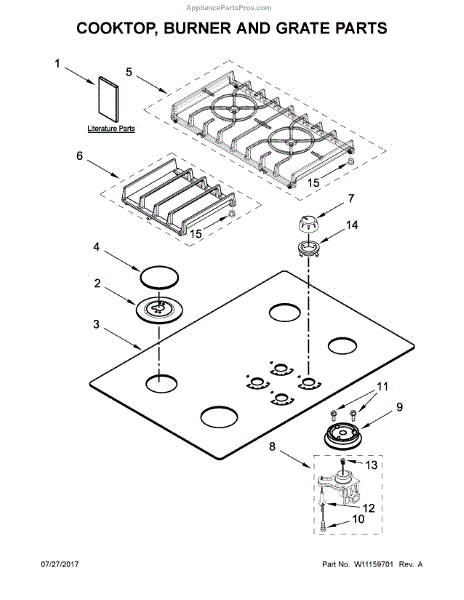 AppliancePartsPros.com

COOKTOP, BURNER AND GRATE PARTS

1

5

Literature Parts

6

15

15

7

14

4

2

3

11

9

8

13

12

10

07/27/2017

Part No. W11159701 Rev. A