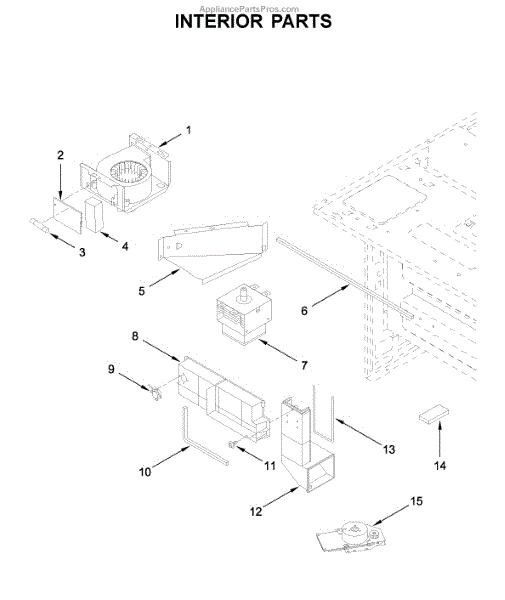 AppliancePartsPros.com
INTERIOR PARTS

1
2
3
4
5
6
7
8
9
10
11
12
13
14
15