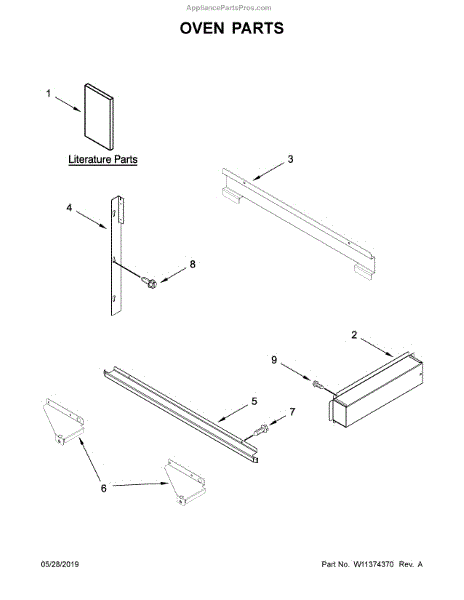 AppliancePartsPros.com

OVEN PARTS

1

Literature Parts

3

4

8

2

9

5

7

6

05/28/2019

Part No. W11374370 Rev. A