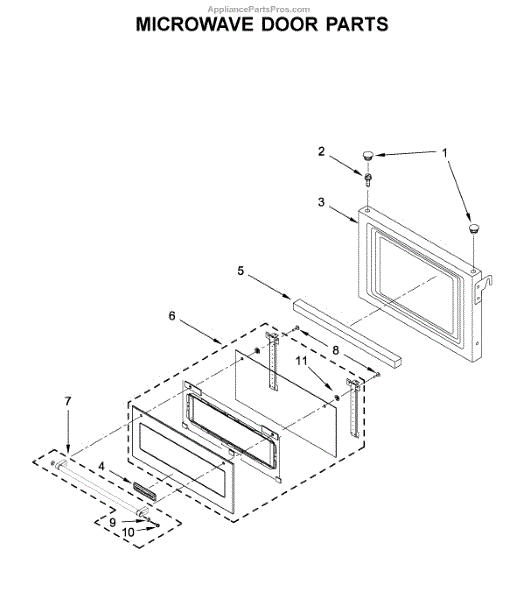 AppliancePartsPros.com
MICROWAVE DOOR PARTS

2
1
3
5
6
8
11
7
4
9
10