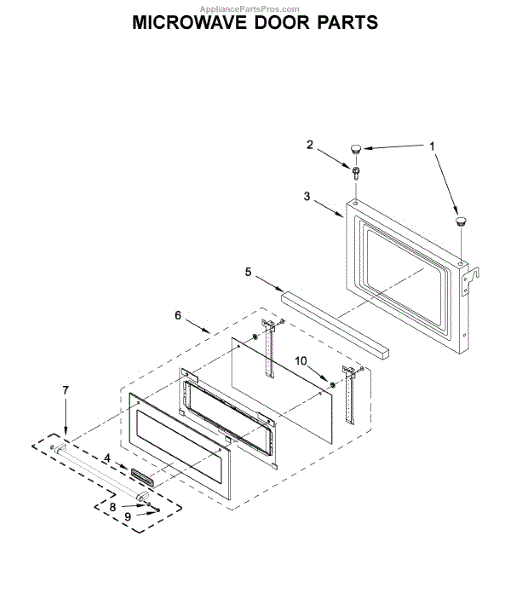 AppliancePartsPros.com
MICROWAVE DOOR PARTS

2
1
3
5
6
10
7
4
8
9