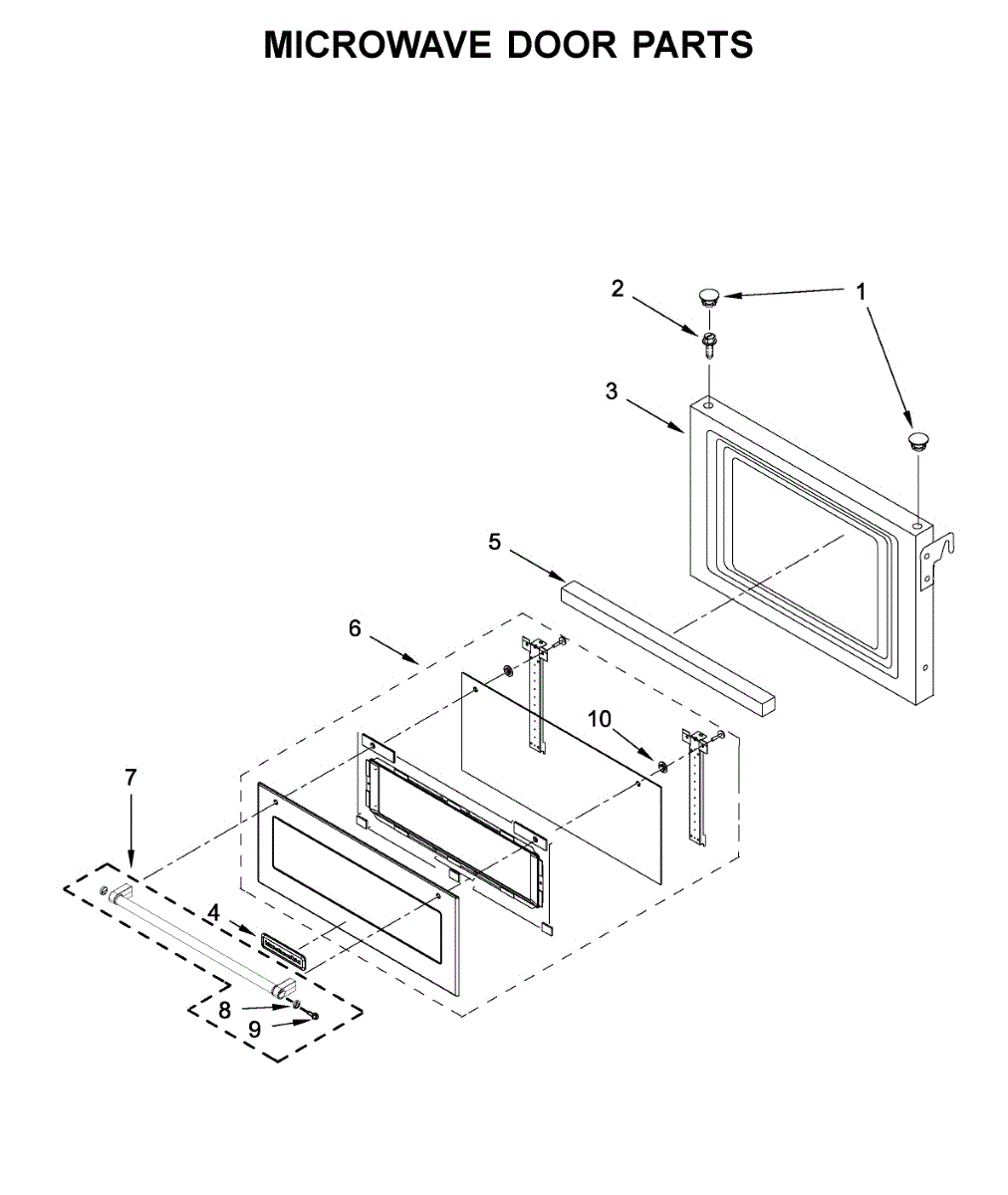 MICROWAVE DOOR PARTS

2
1
3
5
6
10
7
4
8
9