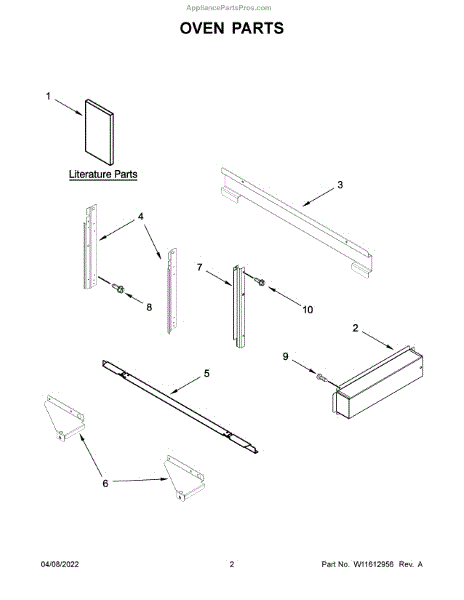 AppliancePartsPros.com

OVEN PARTS

1

Literature Parts

3

4

7

8

10

2

9

5

6

04/08/2022

2

Part No. W11612956 Rev. A