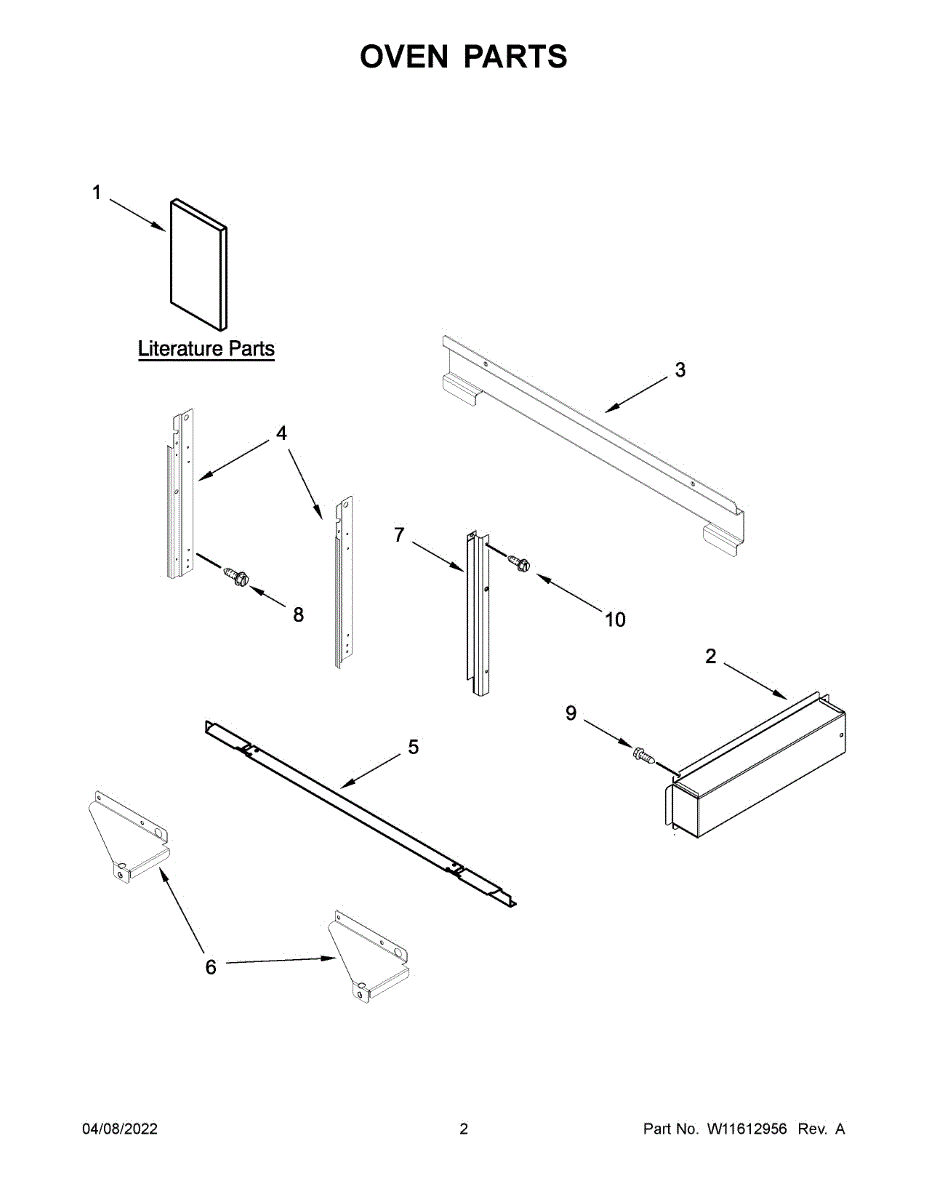 OVEN PARTS

1

Literature Parts

3

4

7

8

10

2

9

5

6

04/08/2022

2

Part No. W11612956 Rev. A