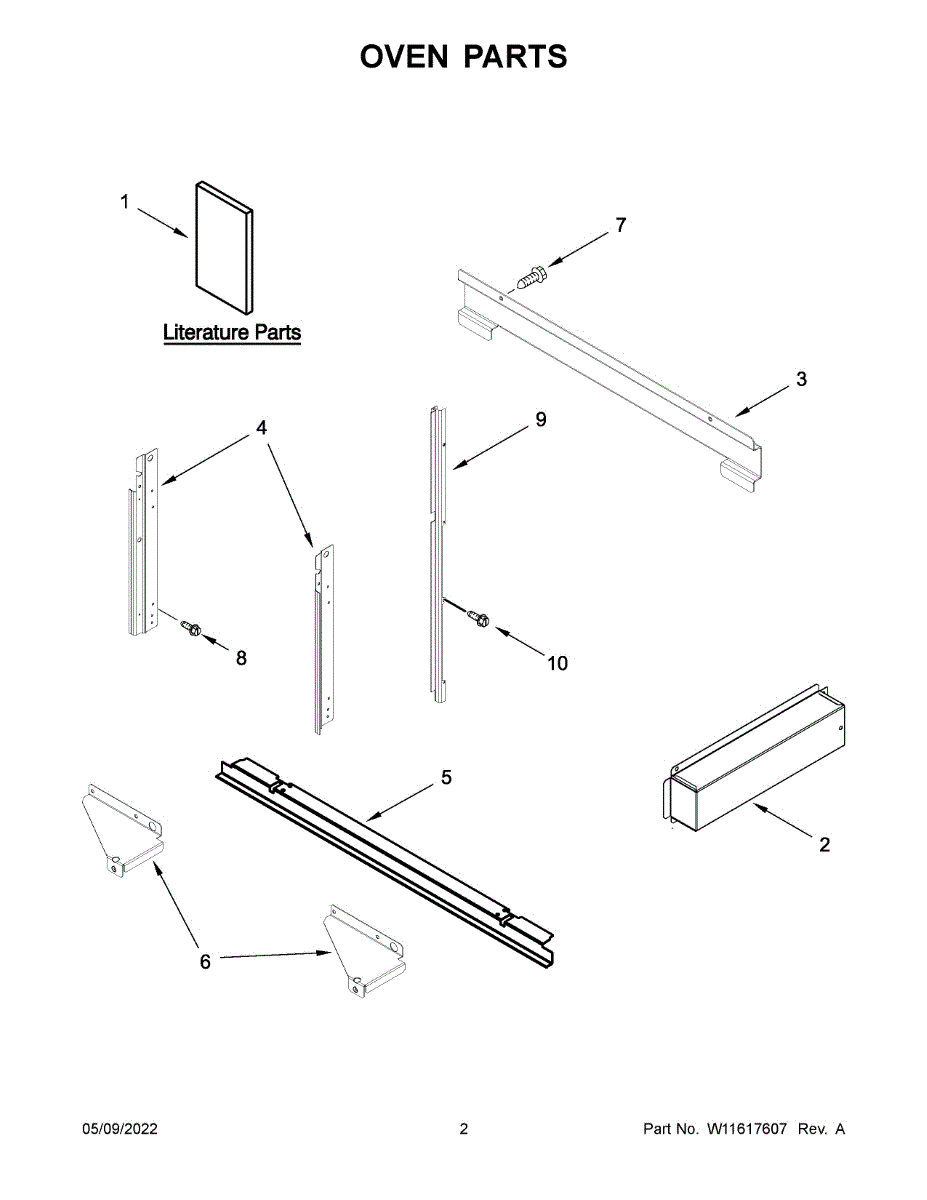 OVEN PARTS

1

Literature Parts

7

3

4

9

8

10

5

2

6

05/09/2022

2

Part No. W11617607 Rev. A