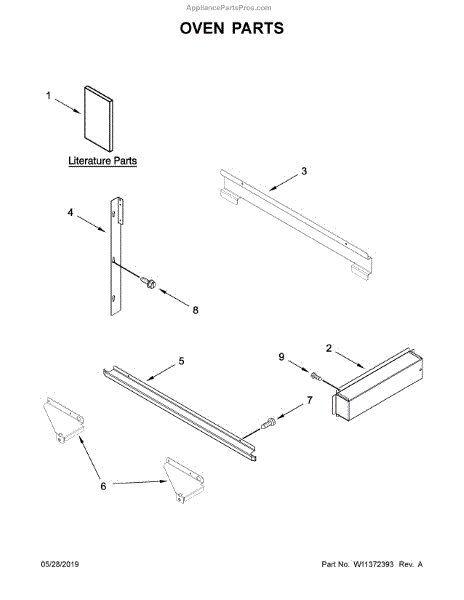 AppliancePartsPros.com

OVEN PARTS

1

Literature Parts

3

4

8

5

9

2

7

6

05/28/2019

Part No. W11372393 Rev. A