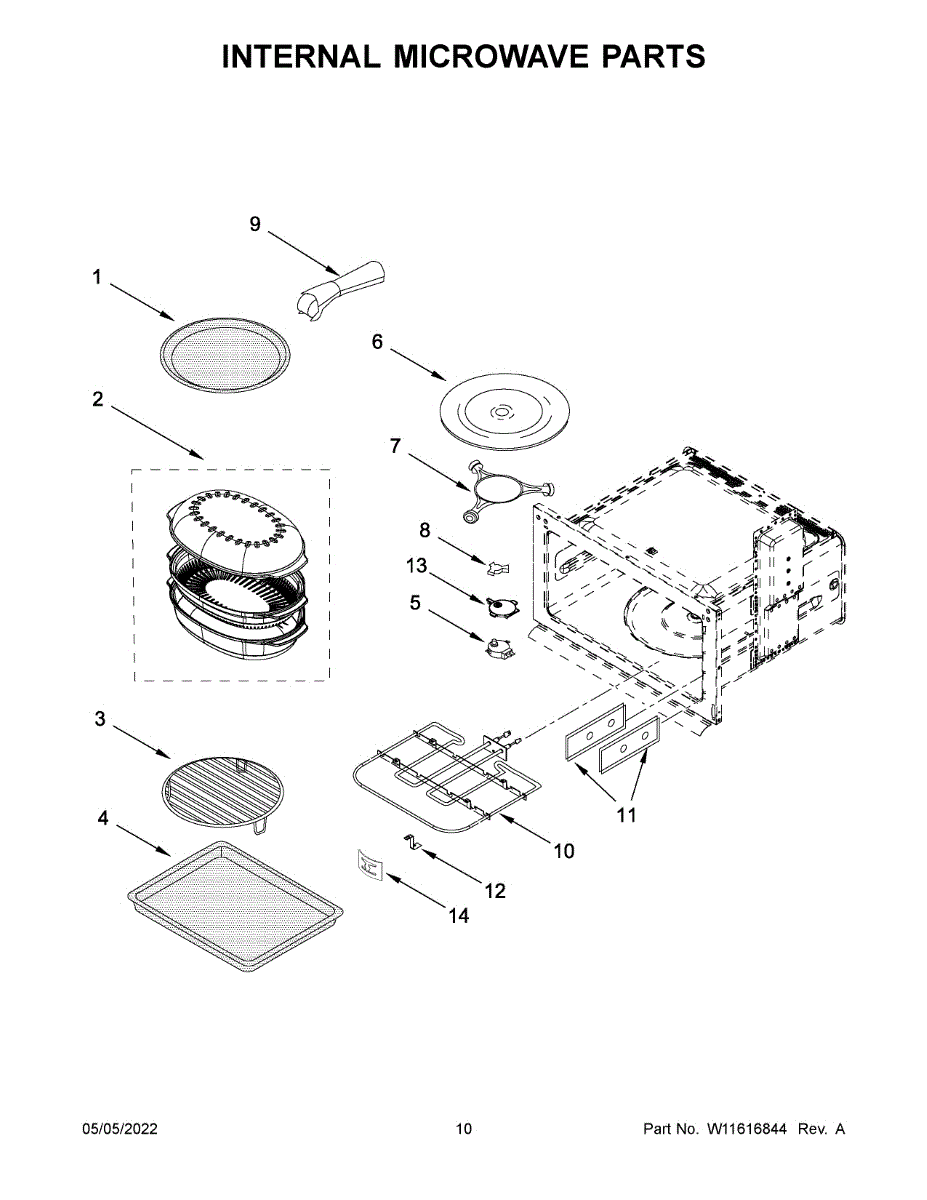 INTERNAL MICROWAVE PARTS

9
1
6
2
7
8
13
5
3
4
11
10
12
14

05/05/2022 10 Part No. W11616844 Rev. A