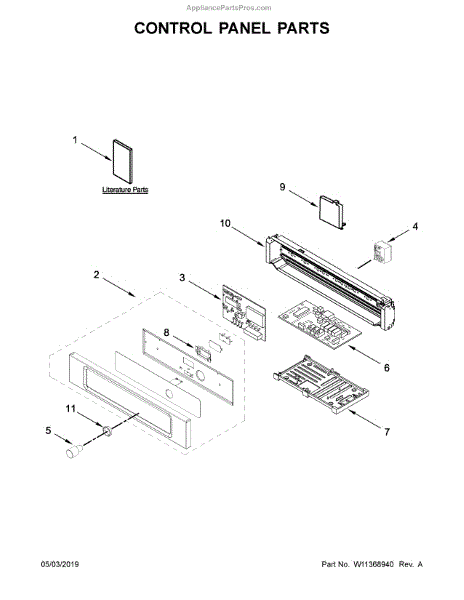 AppliancePartsPros.com

CONTROL PANEL PARTS

1

Literature Parts

9

10

4

2

3

8

6

7

11

5

05/03/2019

Part No. W11368940 Rev. A