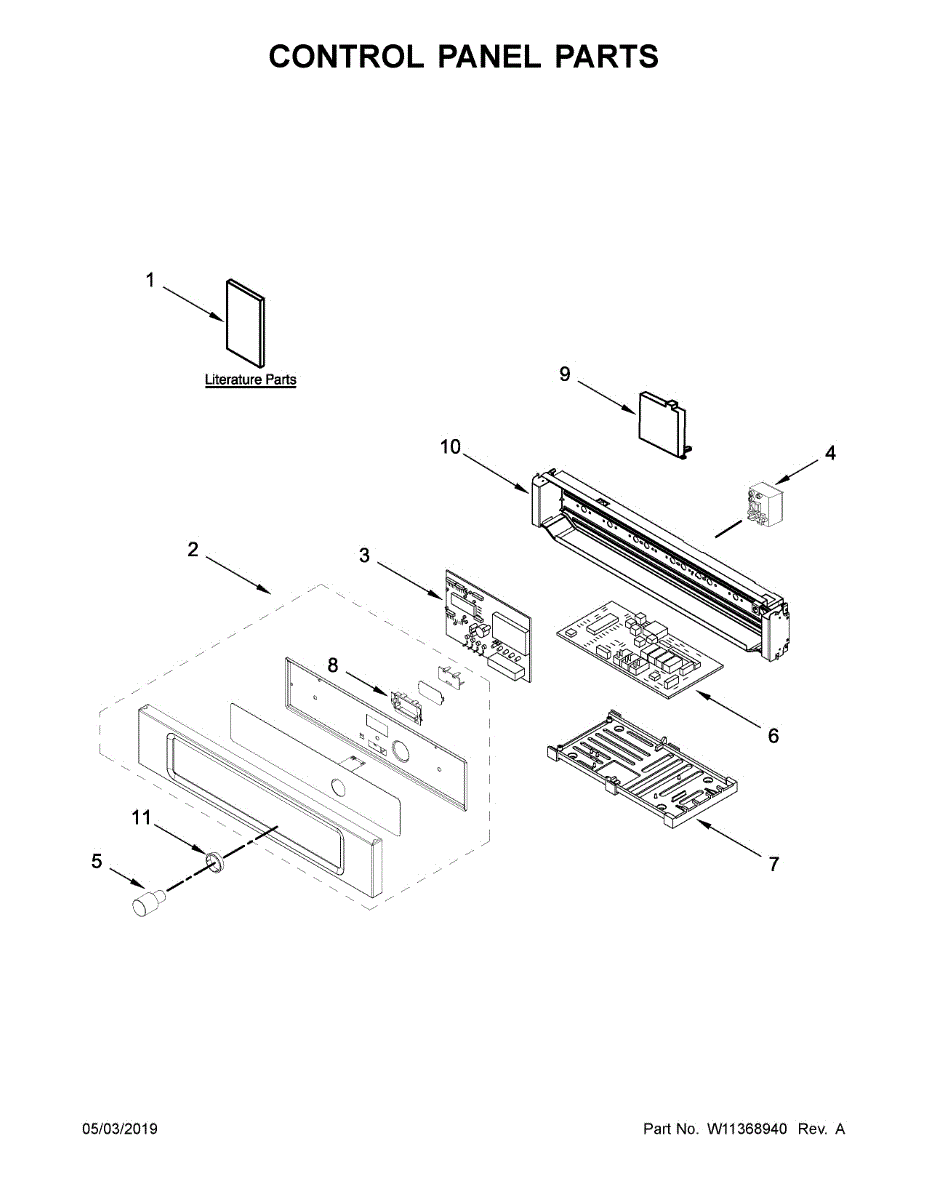 CONTROL PANEL PARTS

1

Literature Parts

9

10

4

2

3

8

6

7

11

5

05/03/2019

Part No. W11368940 Rev. A