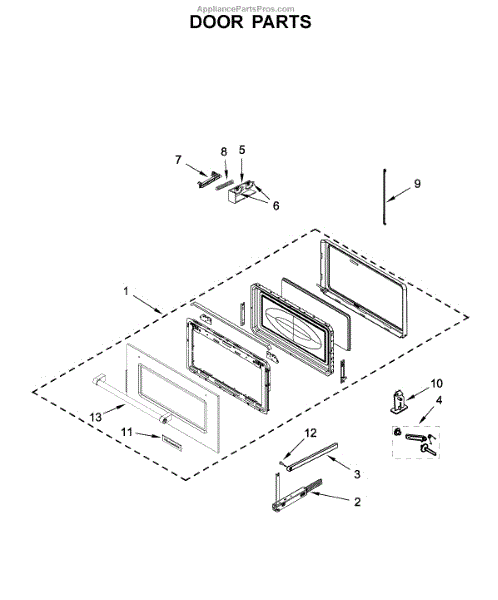 AppliancePartsPros.com
DOOR PARTS

7
8
5
6
9
1
10
4
13
11
12
3
2