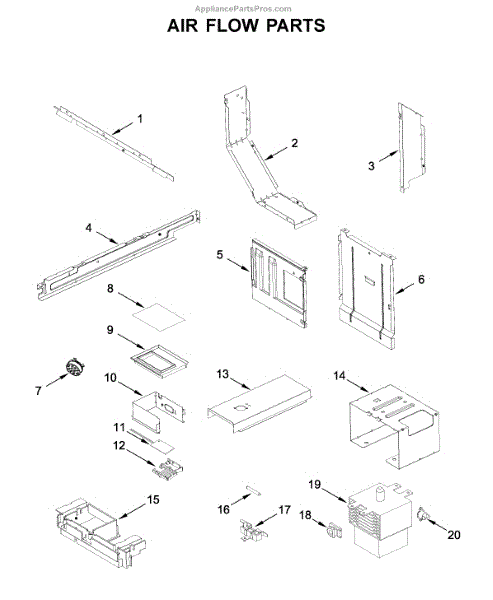 AppliancePartsPros.com

AIR FLOW PARTS

1
2
3
4
5
6
8
9
7
10
13
14
11
12
15
16
17
18
19
20