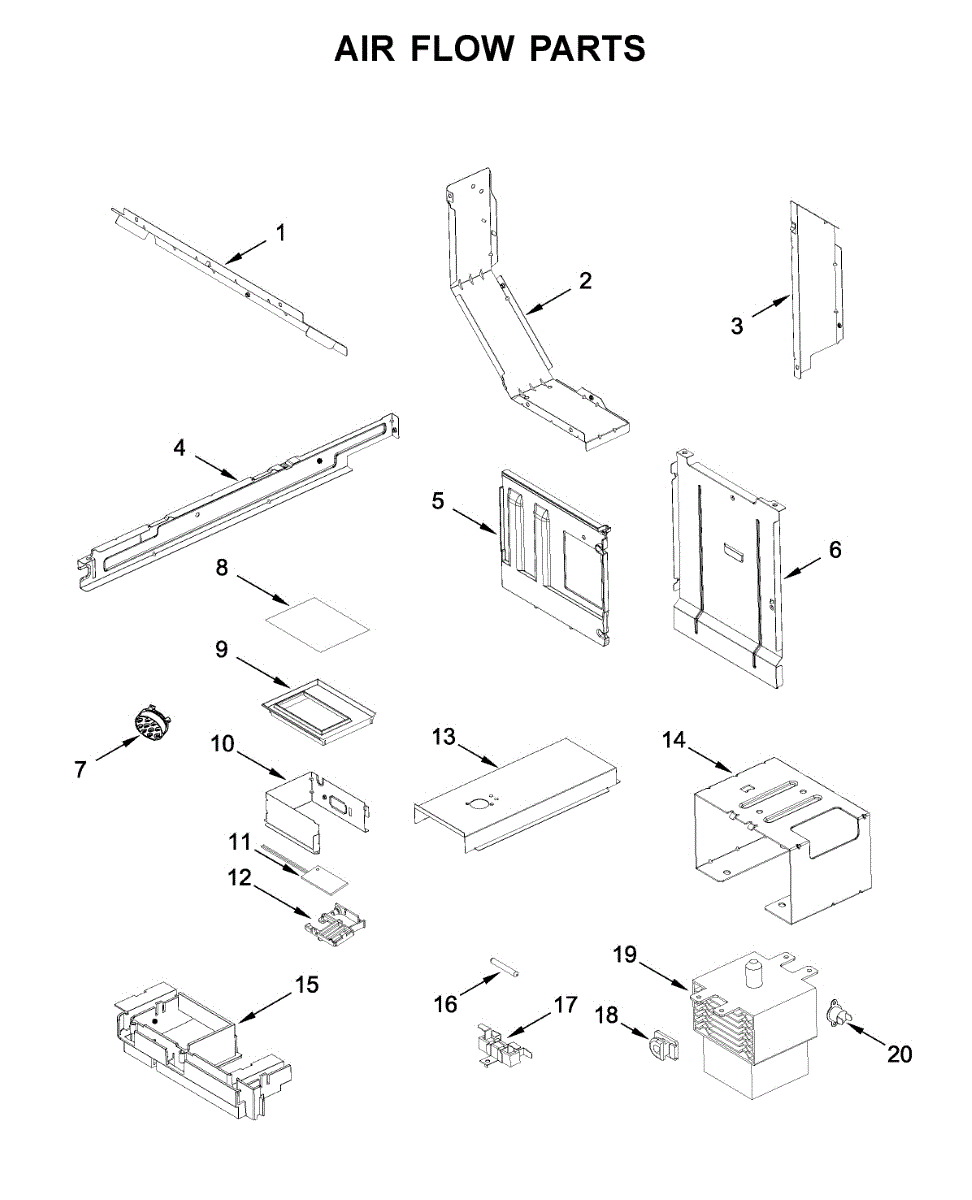 AIR FLOW PARTS

1
2
3
4
5
6
8
9
7
10
13
14
11
12
15
16
17
18
19
20