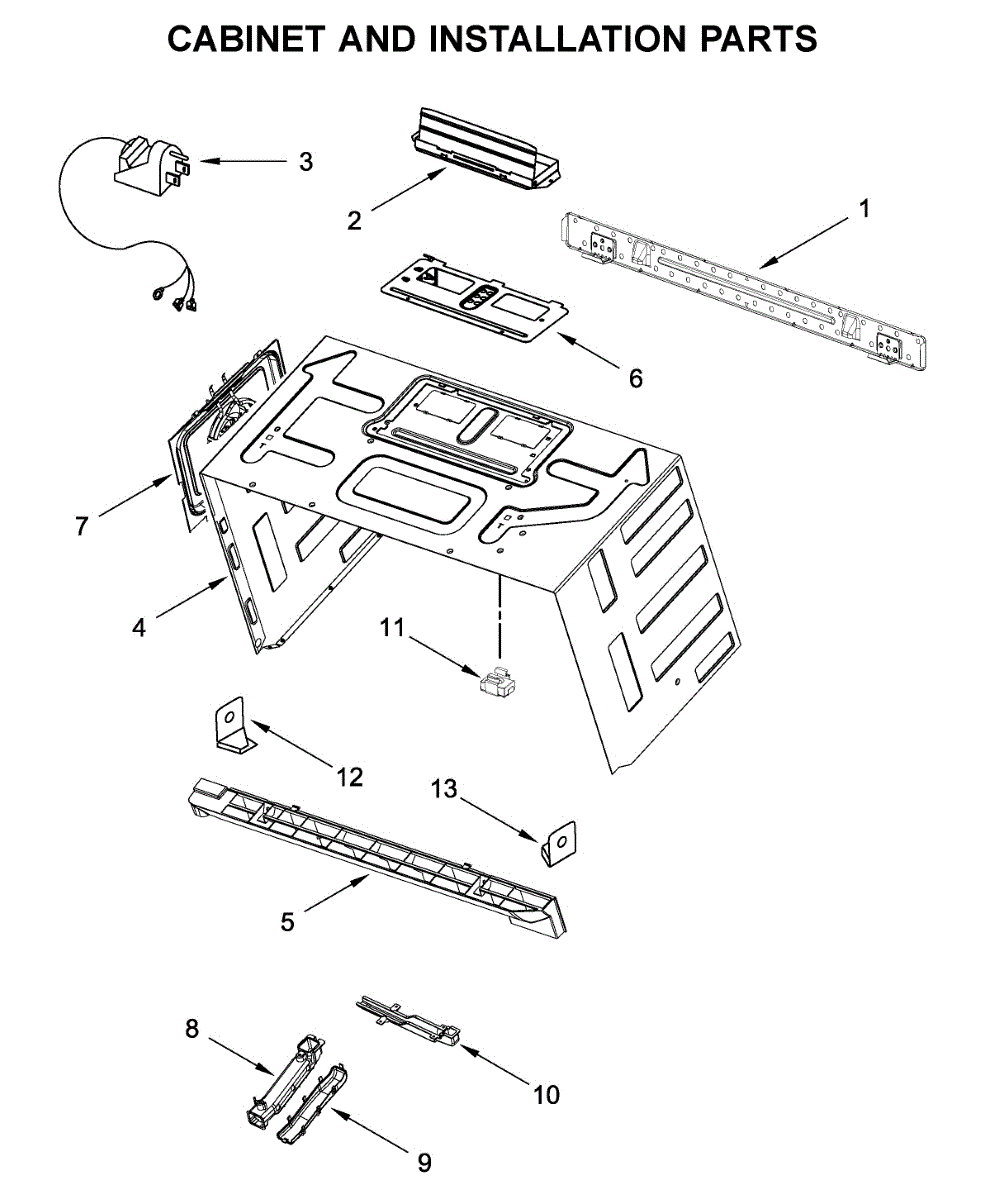 CABINET AND INSTALLATION PARTS

3

2

1

6

7

4

11

12

13

5

8

10

9