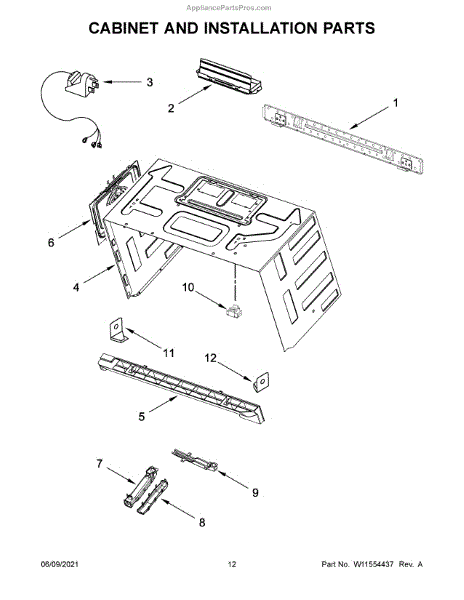 AppliancePartsPros.com

CABINET AND INSTALLATION PARTS

3

2

1

6

4

10

11

12

5

7

9

8

06/09/2021

12

Part No. W11554437 Rev. A