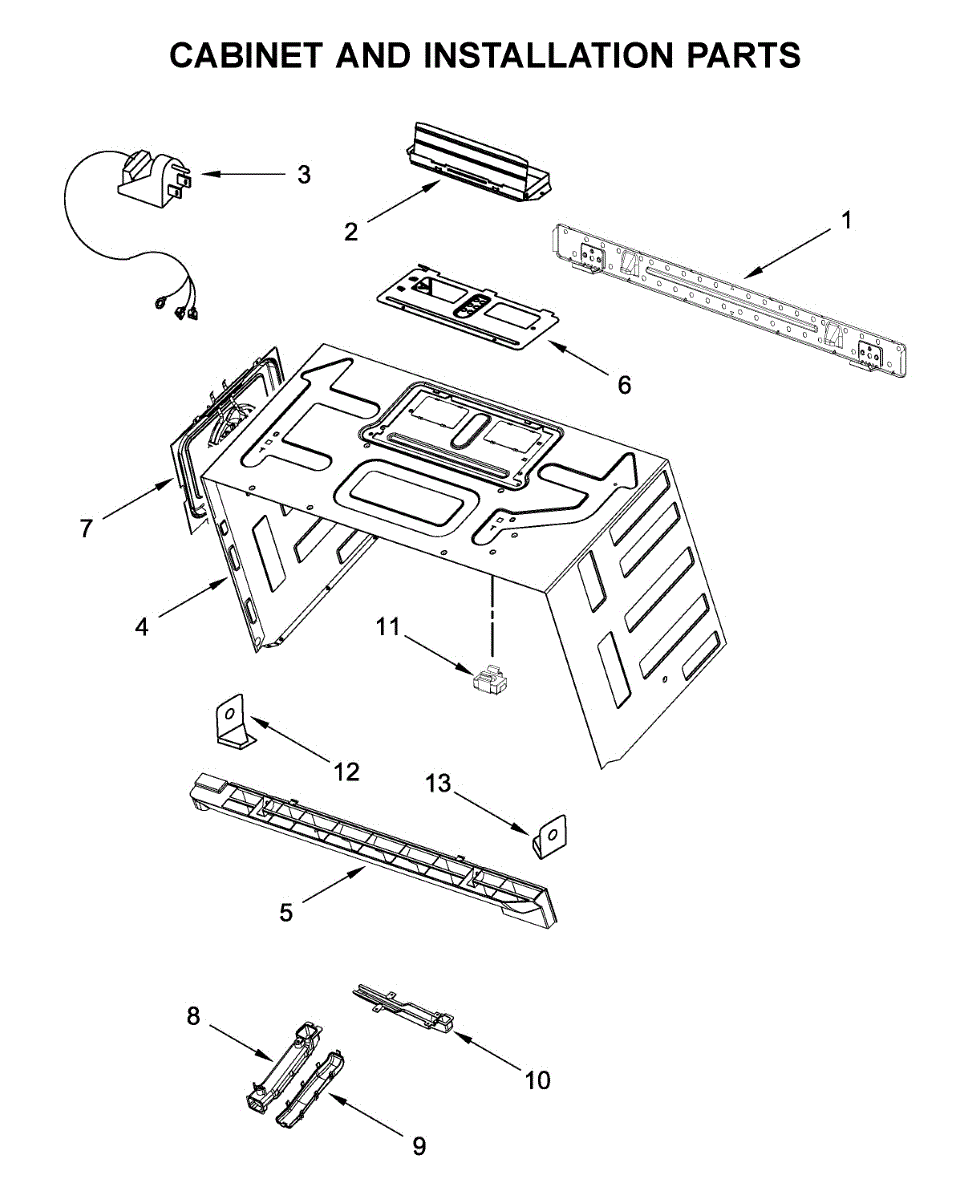 CABINET AND INSTALLATION PARTS

3
2
1
6
7
4
11
12
13
5
8
10
9