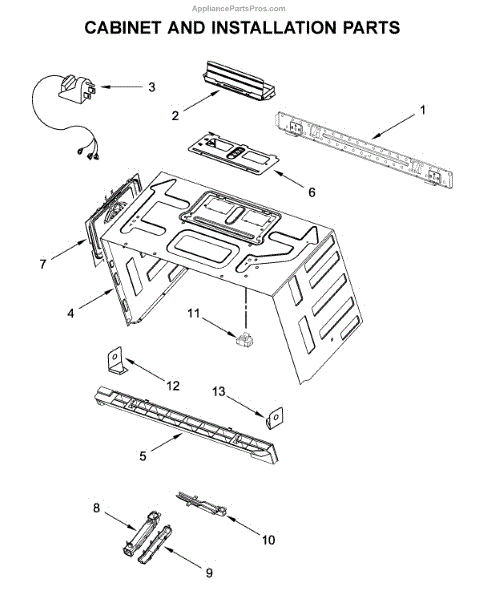 AppliancePartsPros.com

CABINET AND INSTALLATION PARTS

3
2
1
6
7
4
11
12
13
5
8
10
9