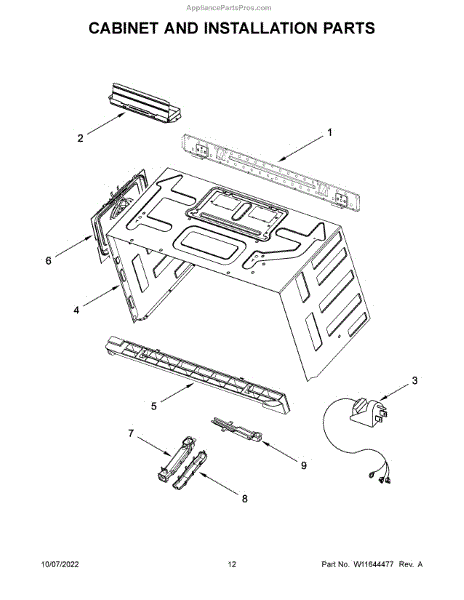 AppliancePartsPros.com

CABINET AND INSTALLATION PARTS

2

1

6

4

5

3

7

9

8

10/07/2022

12

Part No. W11644477 Rev. A