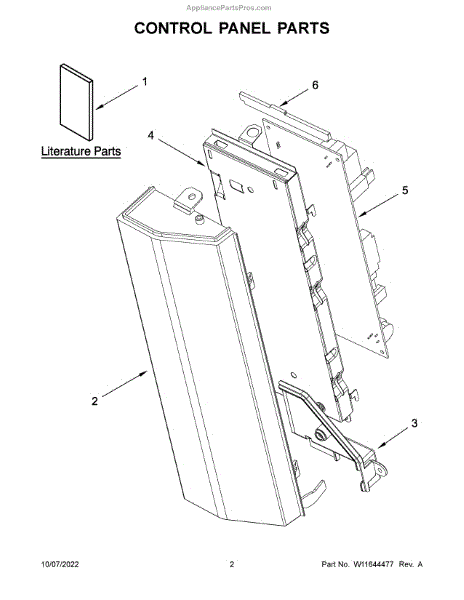 AppliancePartsPros.com

CONTROL PANEL PARTS

1

Literature Parts

6

4

5

2

3

10/07/2022

2

Part No. W11644477 Rev. A