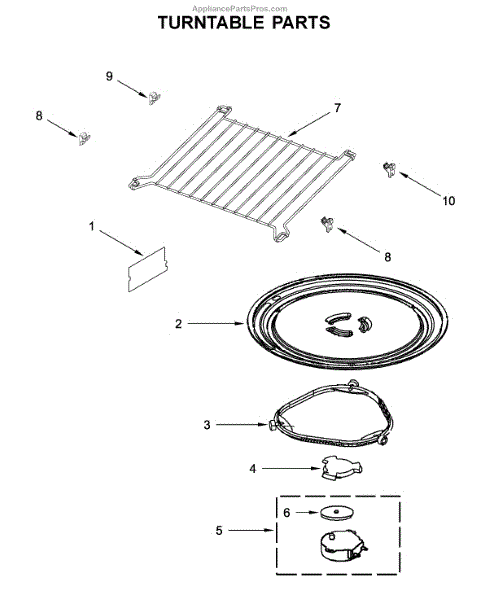 AppliancePartsPros.com
TURNTABLE PARTS

9
8
7
10
1
8
2
3
4
6
5