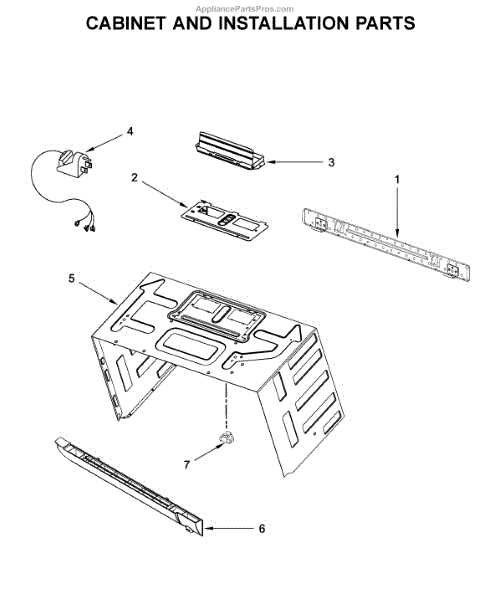 AppliancePartsPros.com
CABINET AND INSTALLATION PARTS

4
3
2
1
5
7
6